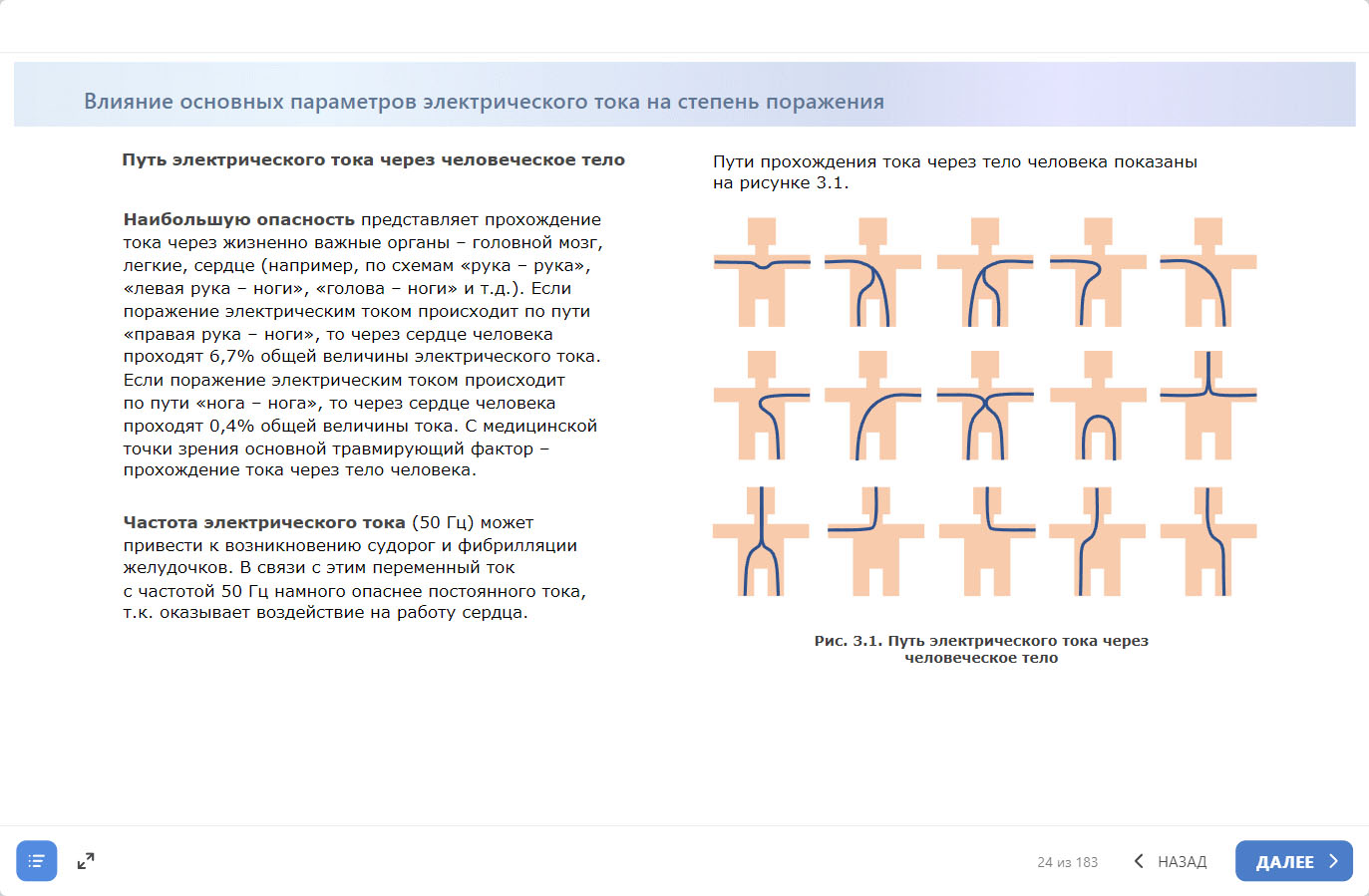 Влияние основных параметров электрического тока на степень поражения

Путь электрического тока через человеческое тело

Наибольшую опасность представляет прохождение тока через жизненно важные органы – головной мозг, легкие, сердце (например, по схемам «рука – рука», «левая рука – ноги», «голова – ноги» и т.д.). Если поражение электрическим током происходит по пути «правая рука – ноги», то через сердце человека проходят 6,7% общей величины электрического тока. Если поражение электрическим током происходит по пути «нога – нога», то через сердце человека проходят 0,4% общей величины тока. С медицинской точки зрения основной травмирующий фактор – прохождение тока через тело человека.

Частота электрического тока (50 Гц) может привести к возникновению судорог и фибрилляции желудочков. В связи с этим переменный ток с частотой 50 Гц намного опаснее постоянного тока, т.к. оказывает воздействие на работу сердца.

Пути прохождения тока через тело человека показаны на рисунке 3.1.

Рис. 3.1. Путь электрического тока через человеческое тело

24 из 183

НАЗАД

ДАЛЕЕ