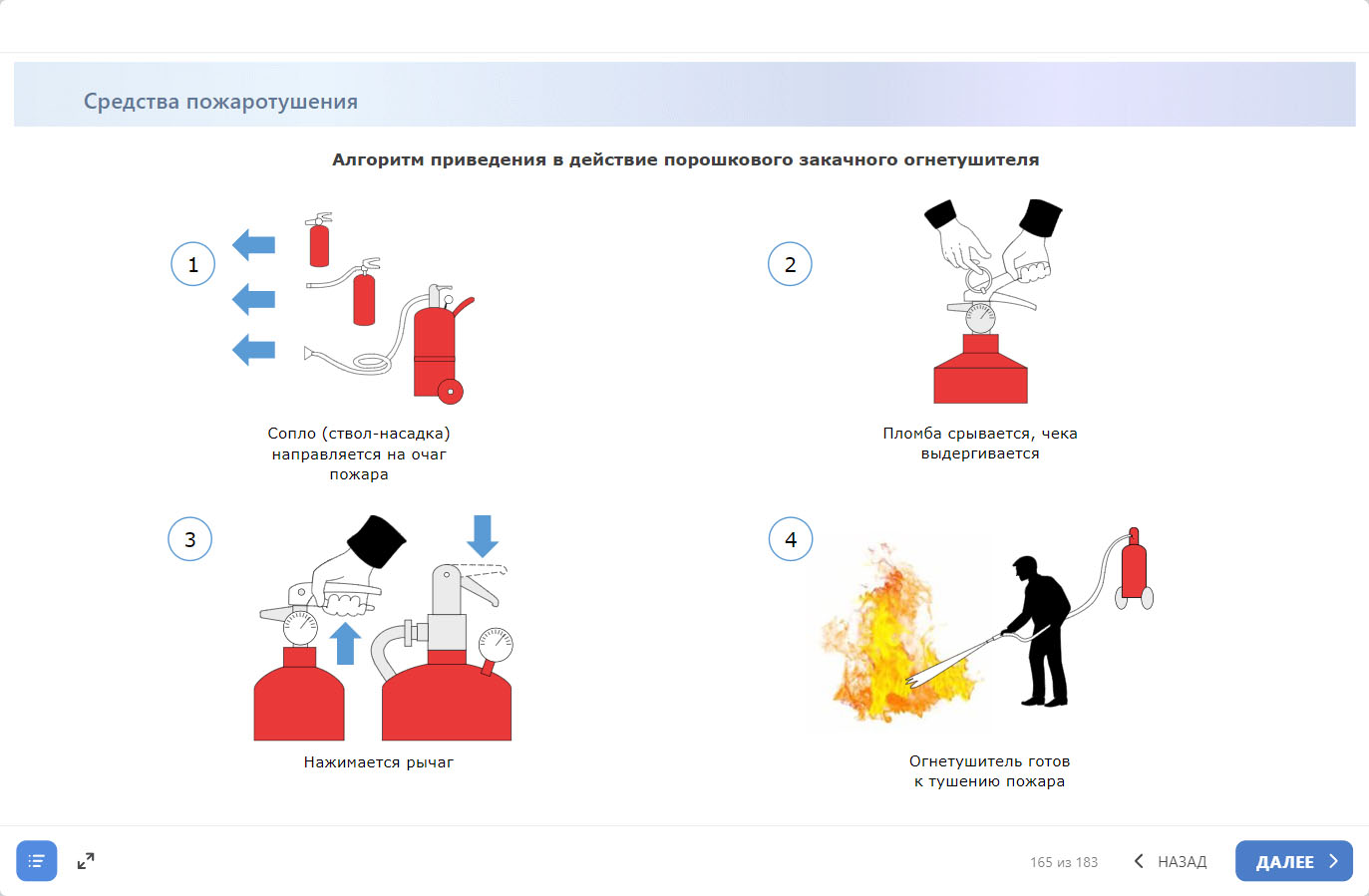 Средства пожаротушения

Алгоритм приведения в действие порошкового закачного огнетушителя

1

Сопло (ствол-насадка) направляется на очаг пожара

2

Пломба срывается, чека выдергивается

3

Нажимается рычаг

4

Огнетушитель готов к тушению пожара

165 из 183

НАЗАД

ДАЛЕЕ