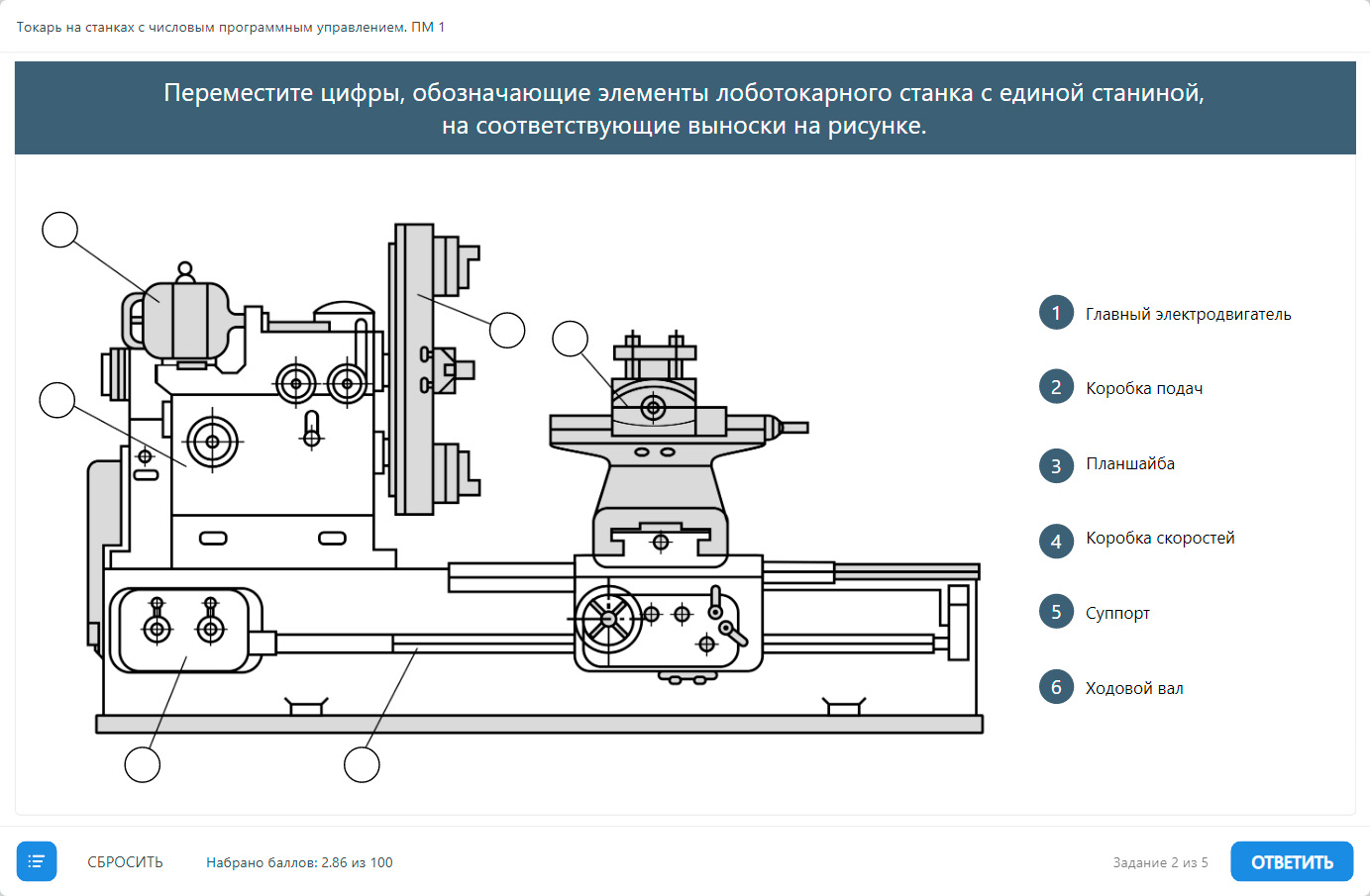 Токарь на станках с числовым программным управлением. ПМ 1

Переместите цифры, обозначающие элементы лоботокарного станка с единой станиной, на соответствующие выноски на рисунке.

1 Главный электродвигатель
2 Коробка подач
3 Планшайба
4 Коробка скоростей
5 Суппорт
6 Ходовой вал

СБРОСИТЬ
Набрано баллов: 2.86 из 100
Задание 2 из 5
ОТВЕТИТЬ