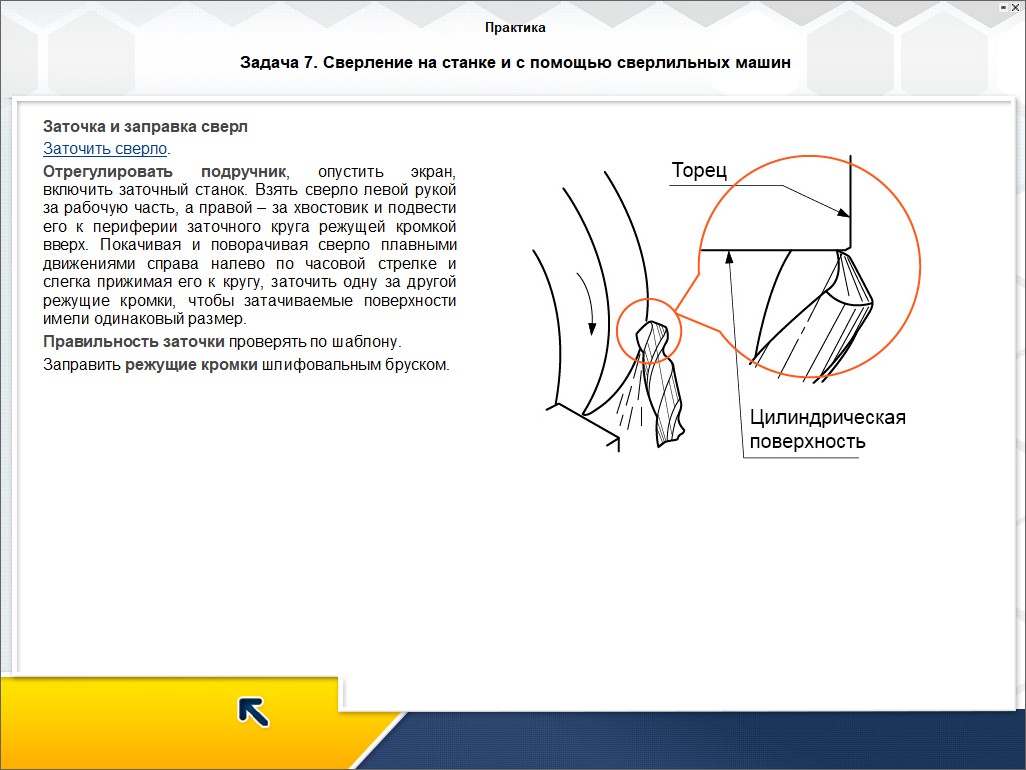 Практика

Задача 7. Сверление на станке и с помощью сверлильных машин

Заточка и заправка сверл

Заточить сверло.

Отрегулировать подручник, опустить экран, включить заточный станок. Взять сверло левой рукой за рабочую часть, а правой – за хвостовик и подвести его к периферии заточного круга режущей кромкой вверх. Покачивая и поворачивая сверло плавными движениями справа налево по часовой стрелке и слегка прижимая его к кругу, заточить одну за другой режущие кромки, чтобы затачиваемые поверхности имели одинаковый размер.

Правильность заточки проверять по шаблону.

Заправить режущие кромки шлифовальным бруском.

Торец

Цилиндрическая поверхность