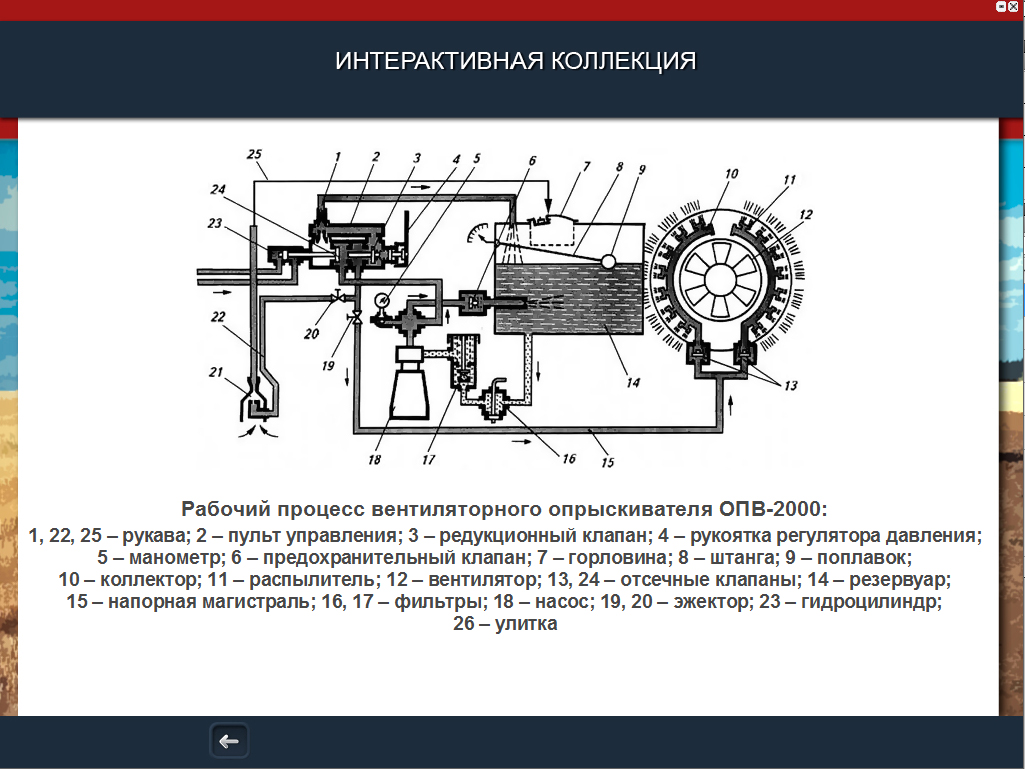 ИНТЕРАКТИВНАЯ КОЛЛЕКЦИЯ

25 1 2 3 4 5 6 7 8 9 10 11 12 24 23 22 21 20 19 18 17 16 15 14 13

Рабочий процесс вентиляторного опрыскивателя ОПВ-2000:
1, 22, 25 – рукава; 2 – пульт управления; 3 – редукционный клапан; 4 – рукоятка регулятора давления; 5 – манометр; 6 – предохранительный клапан; 7 – горловина; 8 – штанга; 9 – поплавок; 10 – коллектор; 11 – распылитель; 12 – вентилятор; 13, 24 – отсечные клапаны; 14 – резервуар; 15 – напорная магистраль; 16, 17 – фильтры; 18 – насос; 19, 20 – эжектор; 23 – гидроцилиндр; 26 – улитка