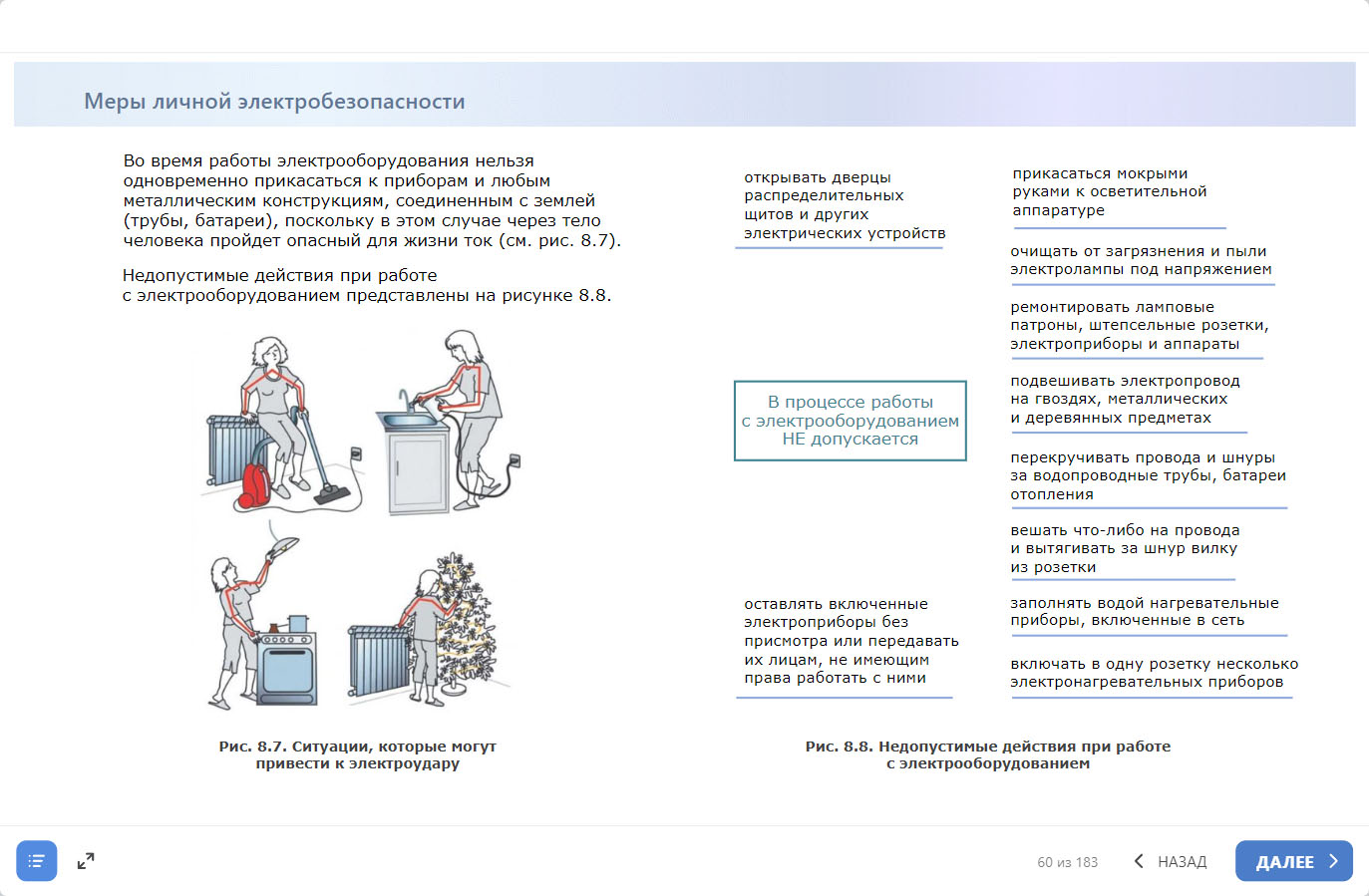 Меры личной электробезопасности

Во время работы электрооборудования нельзя одновременно прикасаться к приборам и любым металлическим конструкциям, соединенным с землей (трубы, батареи), поскольку в этом случае через тело человека пройдет опасный для жизни ток (см. рис. 8.7).

Недопустимые действия при работе с электрооборудованием представлены на рисунке 8.8.

Рис. 8.7. Ситуации, которые могут привести к электроудару

открывать дверцы распределительных щитов и других электрических устройств

В процессе работы с электрооборудованием НЕ допускается

оставлять включенные электроприборы без присмотра или передавать их лицам, не имеющим права работать с ними

прикасаться мокрыми руками к осветительной аппаратуре

очищать от загрязнения и пыли электролампы под напряжением

ремонтировать ламповые патроны, штепсельные розетки, электроприборы и аппараты

подвешивать электропровод на гвоздях, металлических и деревянных предметах

перекручивать провода и шнуры за водопроводные трубы, батареи отопления

вешать что-либо на провода и вытягивать за шнур вилку из розетки

заполнять водой нагревательные приборы, включенные в сеть

включать в одну розетку несколько электронагревательных приборов

Рис. 8.8. Недопустимые действия при работе с электрооборудованием

60 из 183

НАЗАД

ДАЛЕЕ