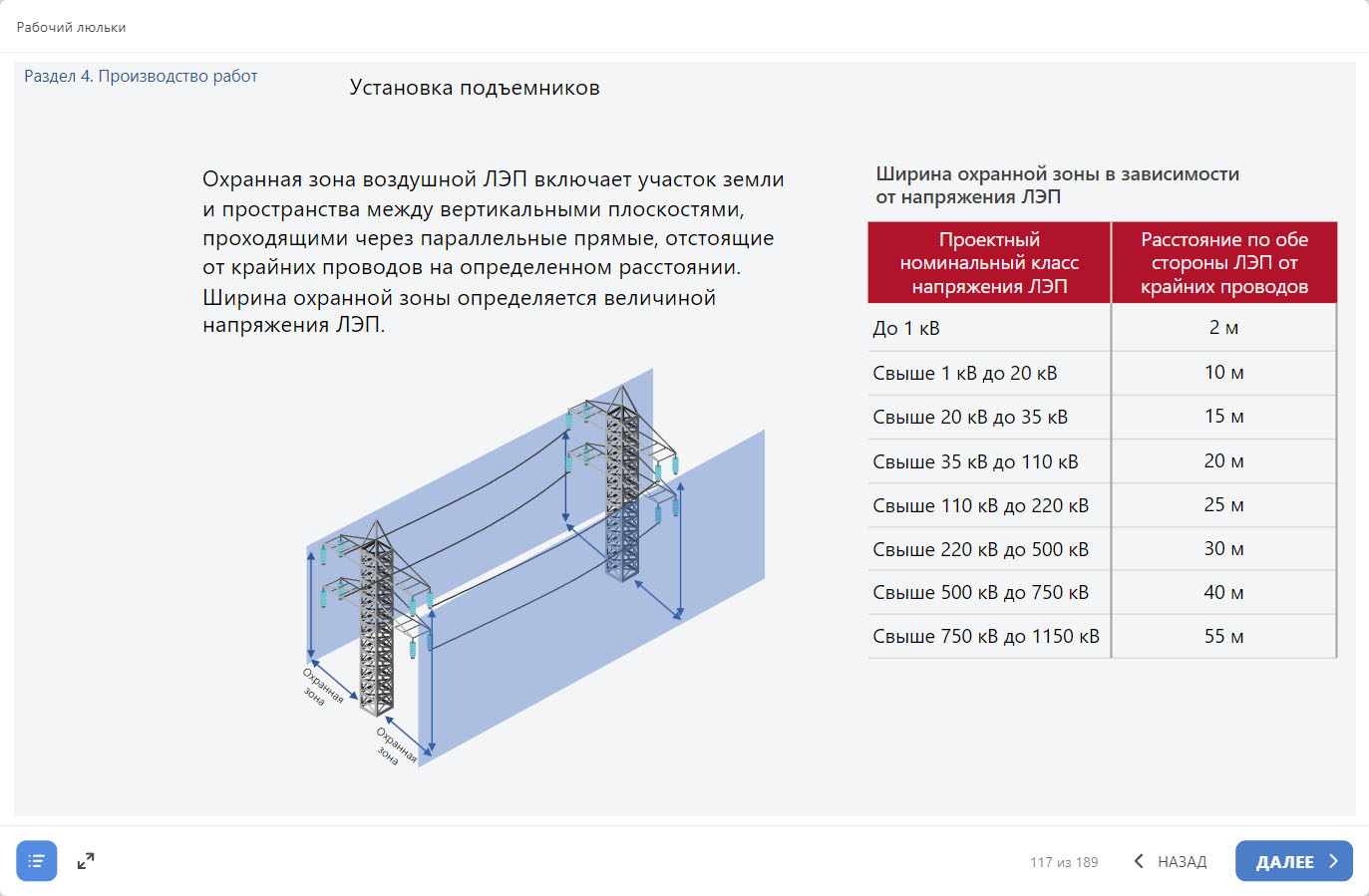 Рабочий люльки

Раздел 4. Производство работ

Установка подъемников

Охранная зона воздушной ЛЭП включает участок земли и пространства между вертикальными плоскостями, проходящими через параллельные прямые, отстоящие от крайних проводов на определенном расстоянии. Ширина охранной зоны определяется величиной напряжения ЛЭП.

Охранная зона

Охранная зона

Ширина охранной зоны в зависимости от напряжения ЛЭП

| Проектный номинальный класс напряжения ЛЭП | Расстояние по обе стороны ЛЭП от крайних проводов |
|---|---|
| До 1 кВ | 2 м |
| Свыше 1 кВ до 20 кВ | 10 м |
| Свыше 20 кВ до 35 кВ | 15 м |
| Свыше 35 кВ до 110 кВ | 20 м |
| Свыше 110 кВ до 220 кВ | 25 м |
| Свыше 220 кВ до 500 кВ | 30 м |
| Свыше 500 кВ до 750 кВ | 40 м |
| Свыше 750 кВ до 1150 кВ | 55 м |

117 из 189   НАЗАД   ДАЛЕЕ